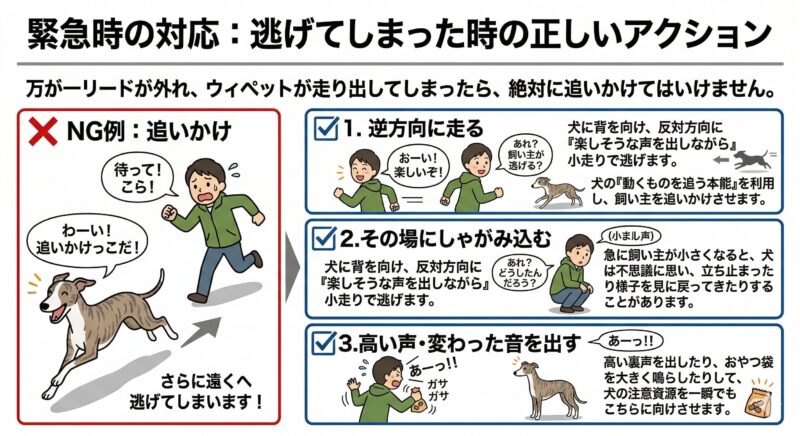 緊急時の対応：逃げてしまった時の正しいアクション

万が一リードが外れ、ウィペットが走り出してしまったら、絶対に追いかけてはいけません。

NG例：追いかけ

待って！こら！

わーい！追いかけっこだ！

さらに遠くへ逃げてしまいます！

1. 逆方向に走る

おーい！楽しいぞ！

あれ？飼い主が逃げる？

犬に背を向け、反対方向に『楽しそうな声を出しながら』小走りで逃げます。

犬の『動くものを追う本能』を利用し、飼い主を追いかけさせます。

2.その場にしゃがみ込む

犬に背を向け、反対方向に『楽しそうな声を出しながら』小走りで逃げます。

あれ？どうしたんだろう？

(小まし声)

急に飼い主が小さくなると、犬は不思議に思い、立ち止まったり様子を見に戻ってきたりすることがあります。

3.高い声・変わった音を出す

あーっ!!

ガサガサ

あーっ!!

高い裏声を出したり、おやつ袋を大きく鳴らしたりして、犬の注意資源を一瞬でもこちらに向けさせます。